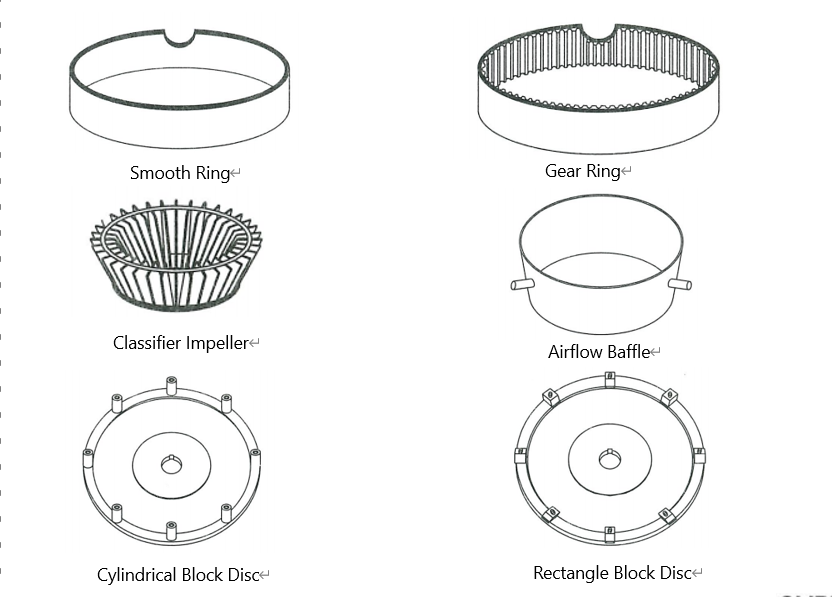 Smooth Ring

Gear Ring

Classifier Impeller

Airflow Baffle

Cylindrical Block Disc

Rectangle Block Disc