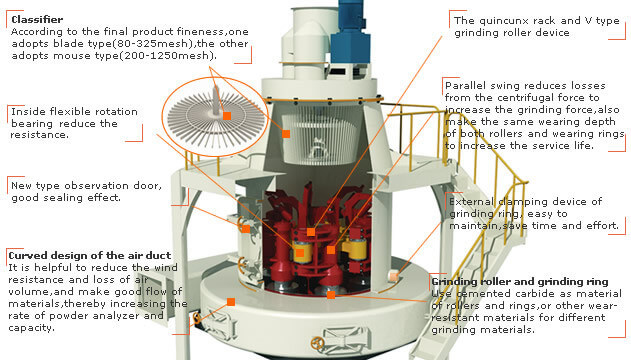 Classifier
According to the final product fineness,one adopts blade type(80-325mesh),the other adopts mouse type(200-1250mesh).

Inside flexible rotation bearing reduce the resistance.

New type observation door, good sealing effect.

Curved design of the air duct
It is helpful to reduce the wind resistance and loss of air volume,and make good flow of materials,thereby increasing the rate of powder analyzer and capacity.

The quincunx rack and V type grinding roller device

Parallel swing reduces losses from the centrifugal force to increase the grinding force,also make the same wearing depth of both rollers and wearing rings to increase the service life.

External clamping device of grinding ring, easy to maintain,save time and effort.

Grinding roller and grinding ring
Use cemented carbide as material of rollers and rings,or other wear-resistant materials for different grinding materials.